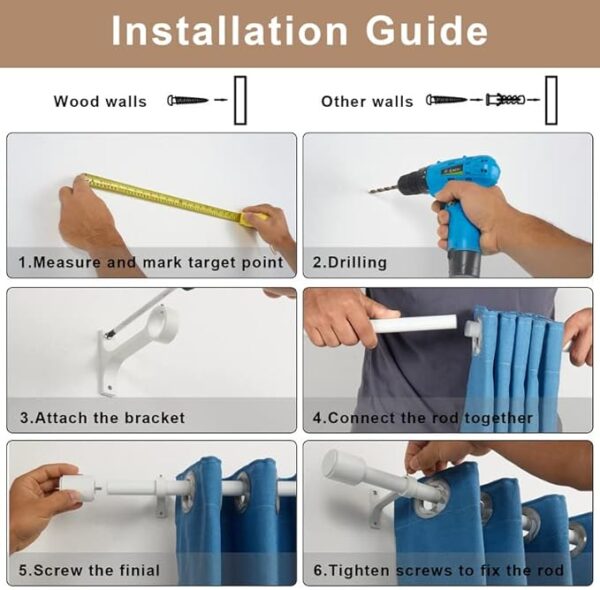 Installation Guide

Wood walls

Other walls

1.Measure and mark target point

2.Drilling

3.Attach the bracket

4.Connect the rod together

5.Screw the finial

6.Tighten screws to fix the rod