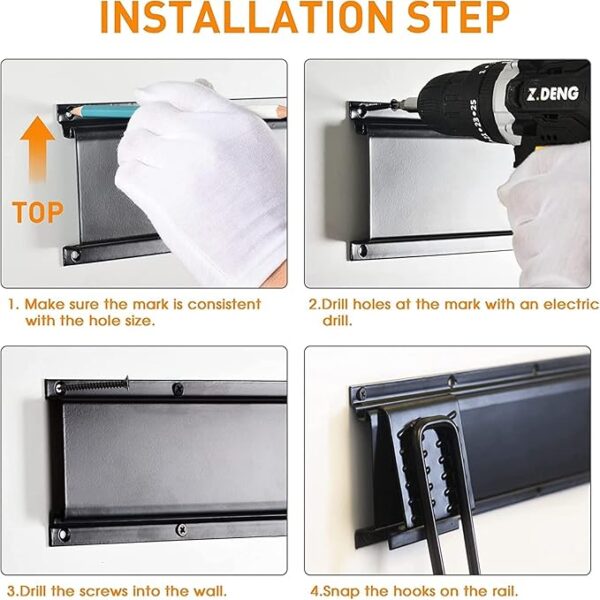 INSTALLATION STEP

TOP

Z.DENG

1. Make sure the mark is consistent with the hole size.

2.Drill holes at the mark with an electric drill.

3.Drill the screws into the wall.

4.Snap the hooks on the rail.